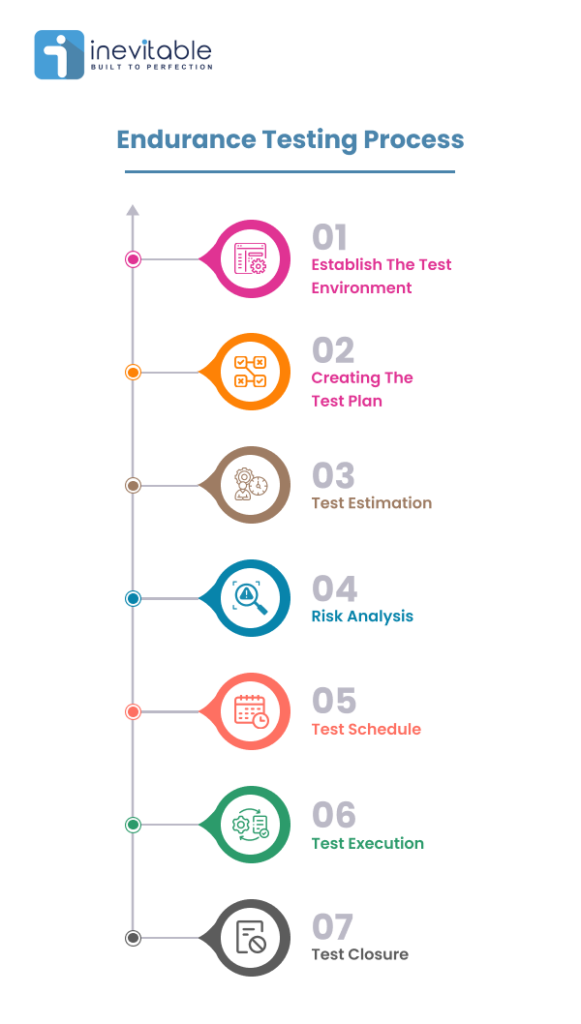 inevitable
BUILT TO PERFECTION

Endurance Testing Process

01
Establish The Test Environment

02
Creating The Test Plan

03
Test Estimation

04
Risk Analysis

05
Test Schedule

06
Test Execution

07
Test Closure